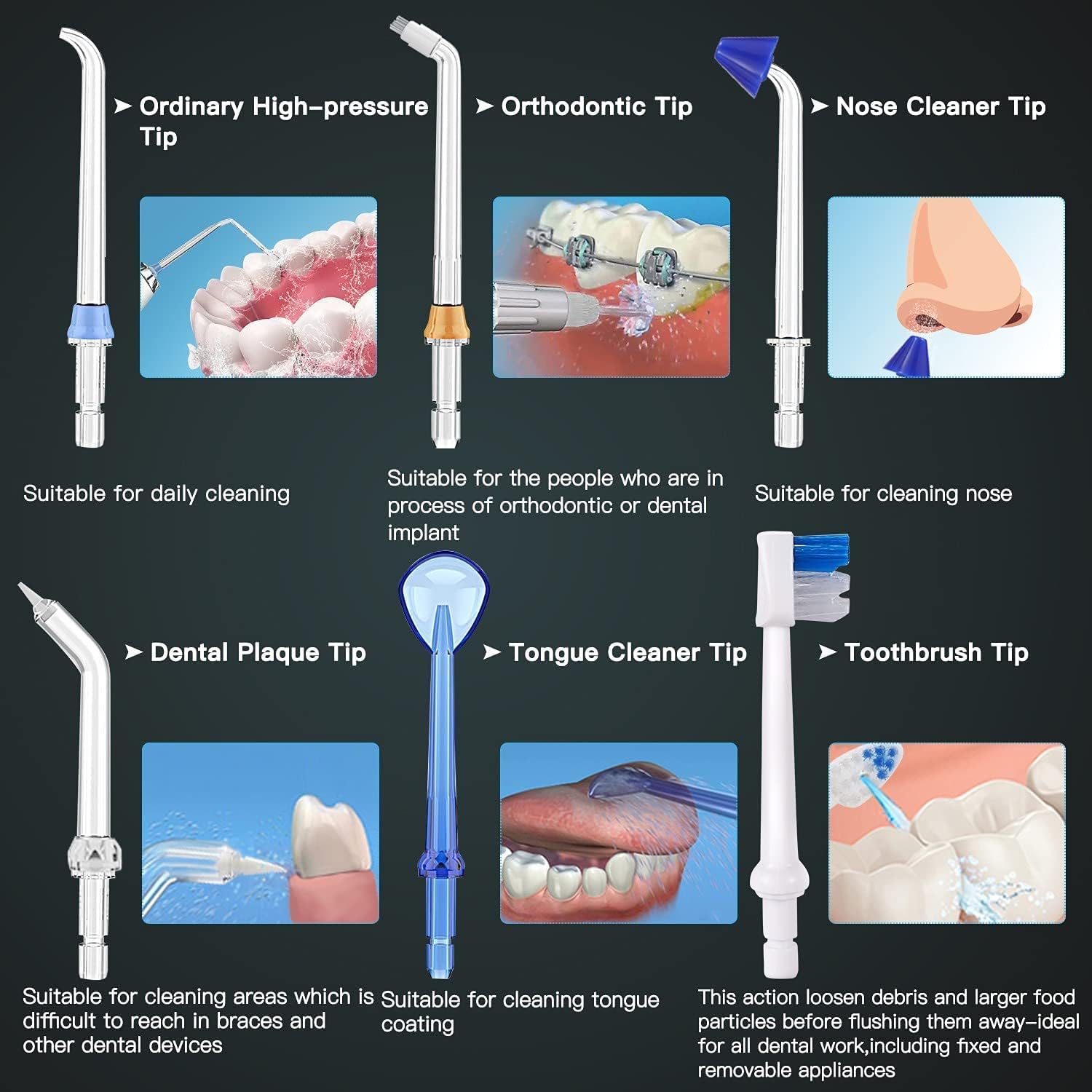 ➤ Ordinary High-pressure Tip

Suitable for daily cleaning

➤ Orthodontic Tip

Suitable for the people who are in process of orthodontic or dental implant

➤ Nose Cleaner Tip

Suitable for cleaning nose

➤ Dental Plaque Tip

Suitable for cleaning areas which is difficult to reach in braces and other dental devices

➤ Tongue Cleaner Tip

Suitable for cleaning tongue coating

➤ Toothbrush Tip

This action loosen debris and larger food particles before flushing them away-ideal for all dental work,including fixed and removable appliances